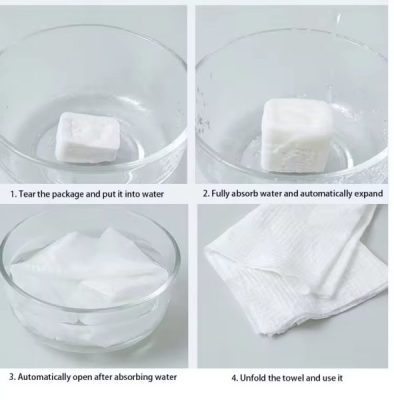 1. Tear the package and put it into water

2. Fully absorb water and automatically expand

3. Automatically open after absorbing water

4. Unfold the towel and use it