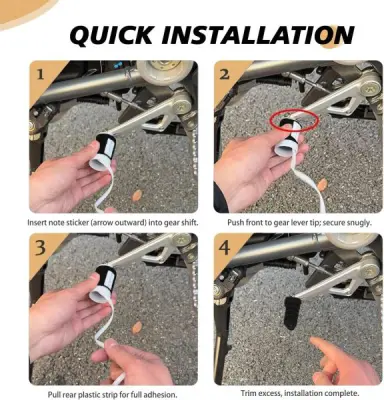 QUICK INSTALLATION

1

Insert note sticker (arrow outward) into gear shift.

2

Push front to gear lever tip; secure snugly.

3

Pull rear plastic strip for full adhesion.

4

Trim excess, installation complete.