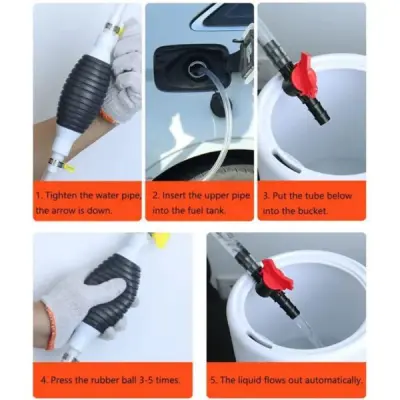 1. Tighten the water pipe, the arrow is down.

2. Insert the upper pipe into the fuel tank.

3. Put the tube below into the bucket.

4. Press the rubber ball 3-5 times.

5. The liquid flows out automatically.