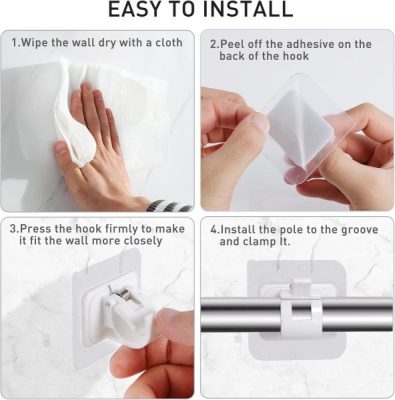 EASY TO INSTALL

1.Wipe the wall dry with a cloth

2.Peel off the adhesive on the back of the hook

3.Press the hook firmly to make it fit the wall more closely

4.Install the pole to the groove and clamp It.