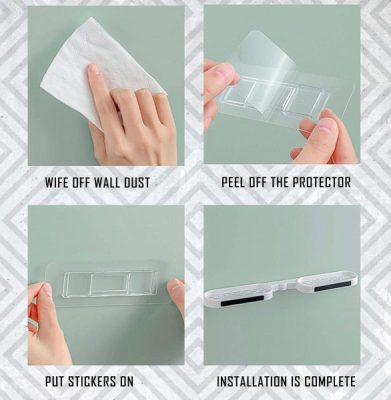 WIFE OFF WALL DUST

PEEL OFF THE PROTECTOR

PUT STICKERS ON

INSTALLATION IS COMPLETE